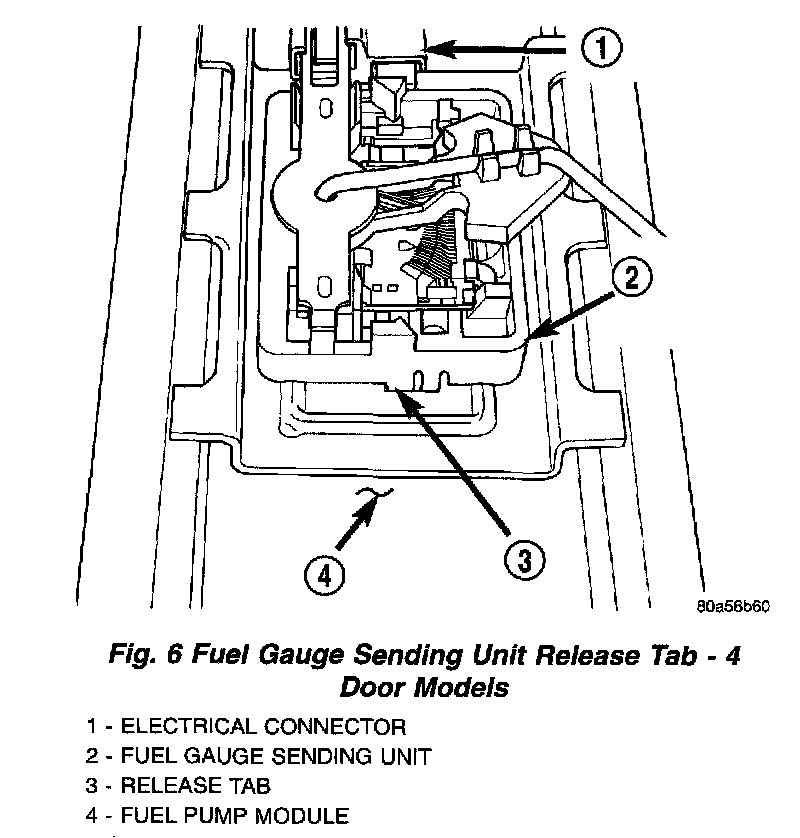 1

2

3

4

80a56b60

Fig. 6 Fuel Gauge Sending Unit Release Tab - 4 Door Models

1 - ELECTRICAL CONNECTOR
2 - FUEL GAUGE SENDING UNIT
3 - RELEASE TAB
4 - FUEL PUMP MODULE