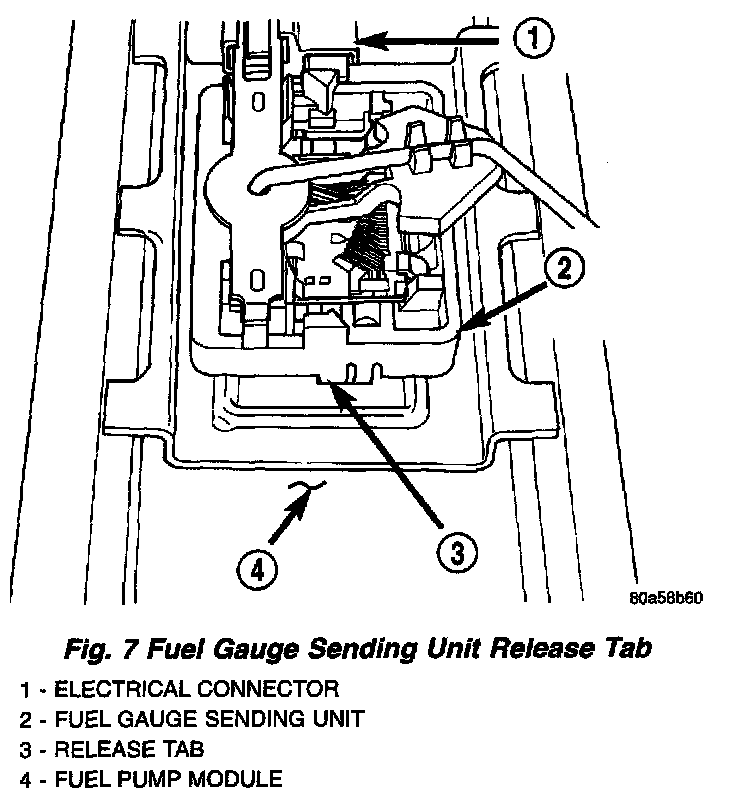 1

2

3

4

80a58b60

Fig. 7 Fuel Gauge Sending Unit Release Tab

1 - ELECTRICAL CONNECTOR
2 - FUEL GAUGE SENDING UNIT
3 - RELEASE TAB
4 - FUEL PUMP MODULE