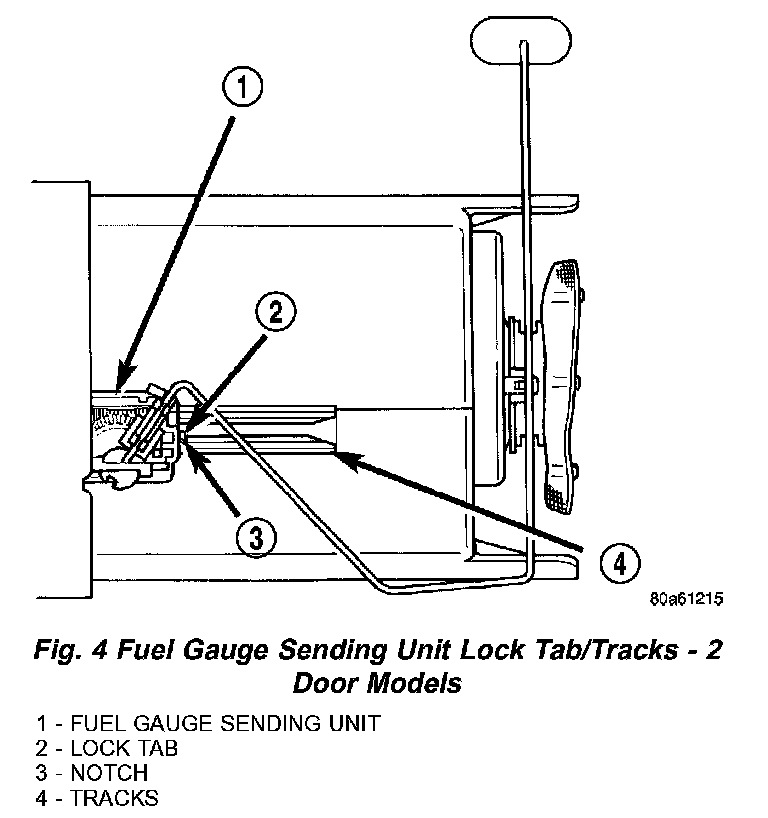 1

2

3

4

80a61215

Fig. 4 Fuel Gauge Sending Unit Lock Tab/Tracks - 2 Door Models

1 - FUEL GAUGE SENDING UNIT
2 - LOCK TAB
3 - NOTCH
4 - TRACKS