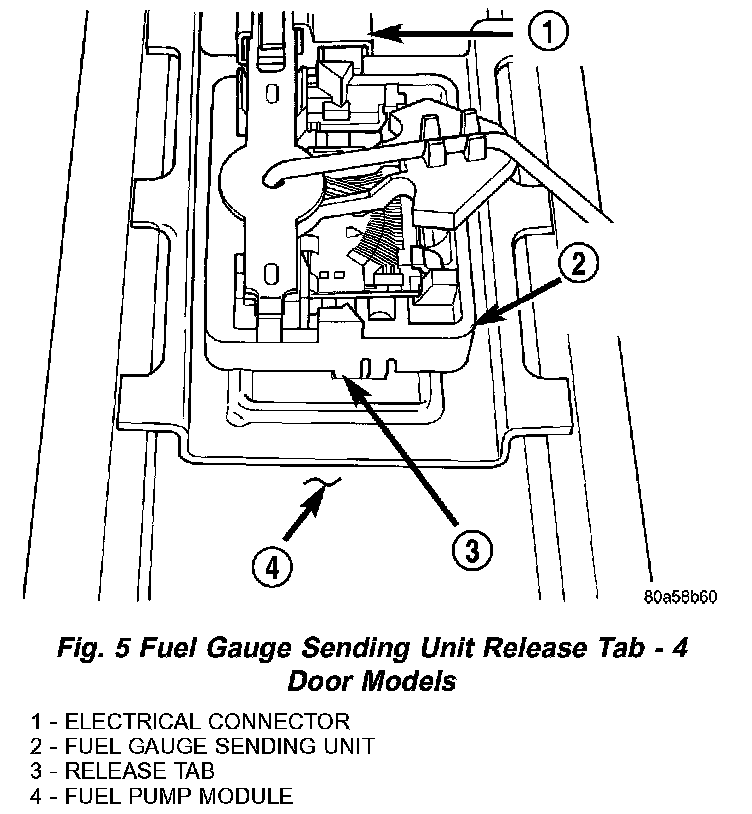 1

2

3

4

80a58b60

Fig. 5 Fuel Gauge Sending Unit Release Tab - 4 Door Models

1 - ELECTRICAL CONNECTOR
2 - FUEL GAUGE SENDING UNIT
3 - RELEASE TAB
4 - FUEL PUMP MODULE