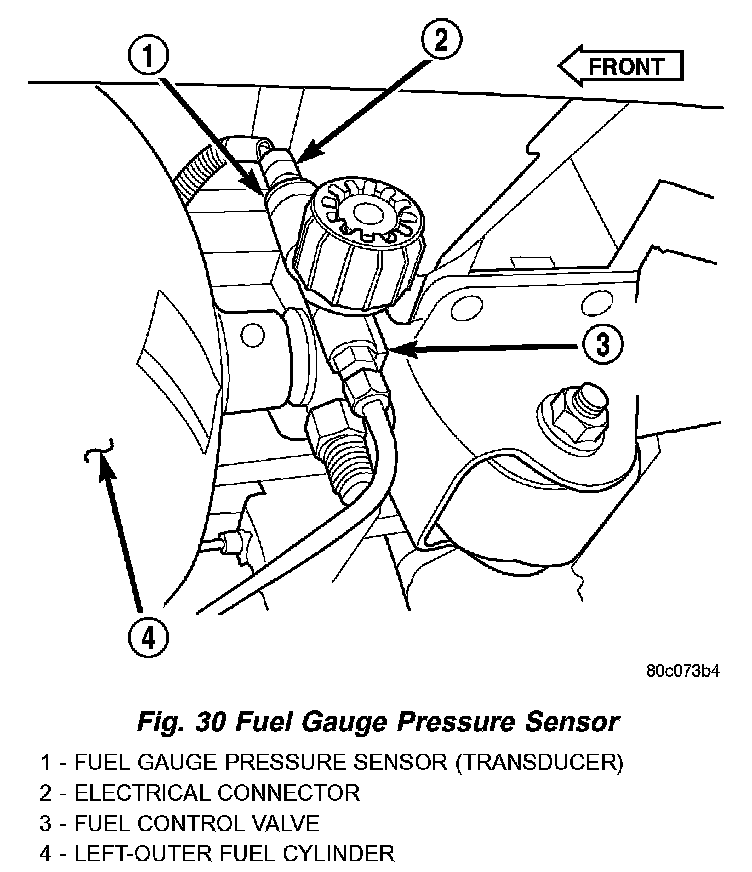 1

2

FRONT

3

4

80c073b4

Fig. 30 Fuel Gauge Pressure Sensor

1 - FUEL GAUGE PRESSURE SENSOR (TRANSDUCER)
2 - ELECTRICAL CONNECTOR
3 - FUEL CONTROL VALVE
4 - LEFT-OUTER FUEL CYLINDER