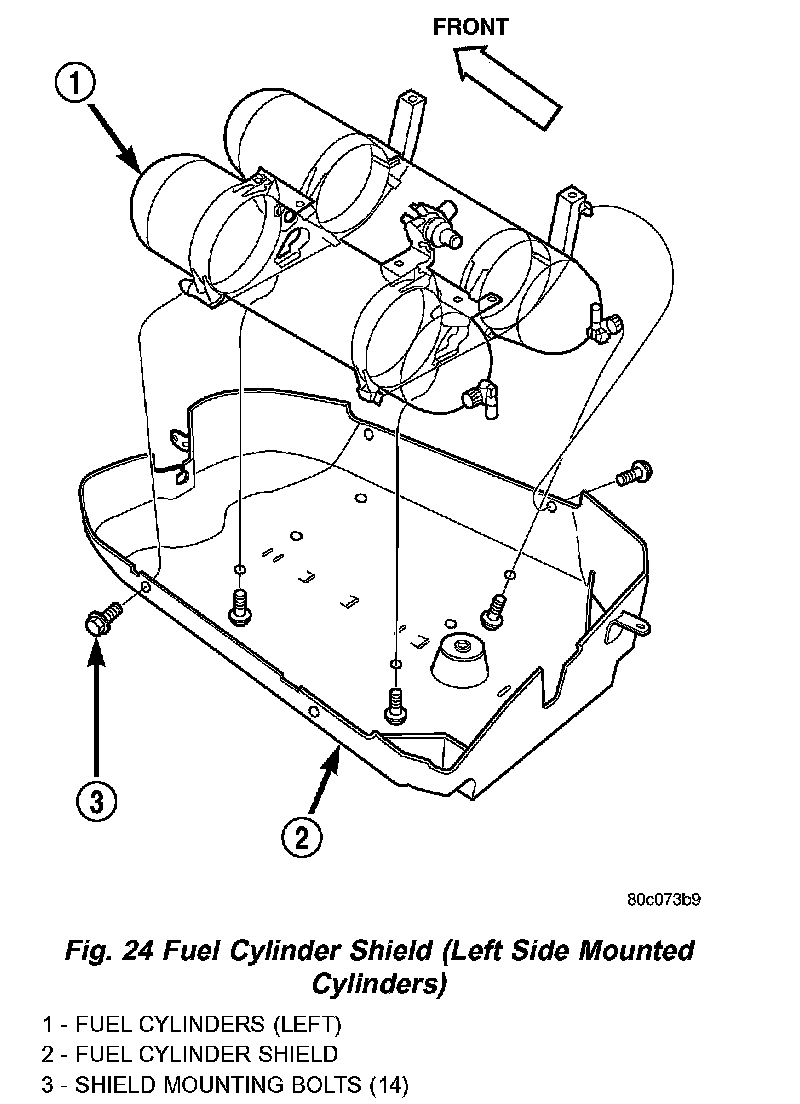 FRONT

1

3

2

80c073b9

Fig. 24 Fuel Cylinder Shield (Left Side Mounted Cylinders)

1 - FUEL CYLINDERS (LEFT)
2 - FUEL CYLINDER SHIELD
3 - SHIELD MOUNTING BOLTS (14)