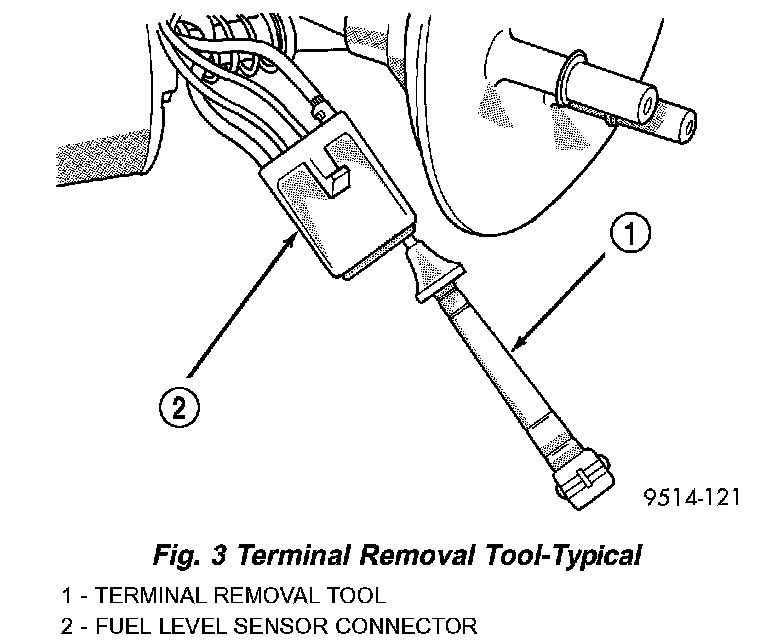 1

2

9514-121

Fig. 3 Terminal Removal Tool-Typical

1 - TERMINAL REMOVAL TOOL
2 - FUEL LEVEL SENSOR CONNECTOR