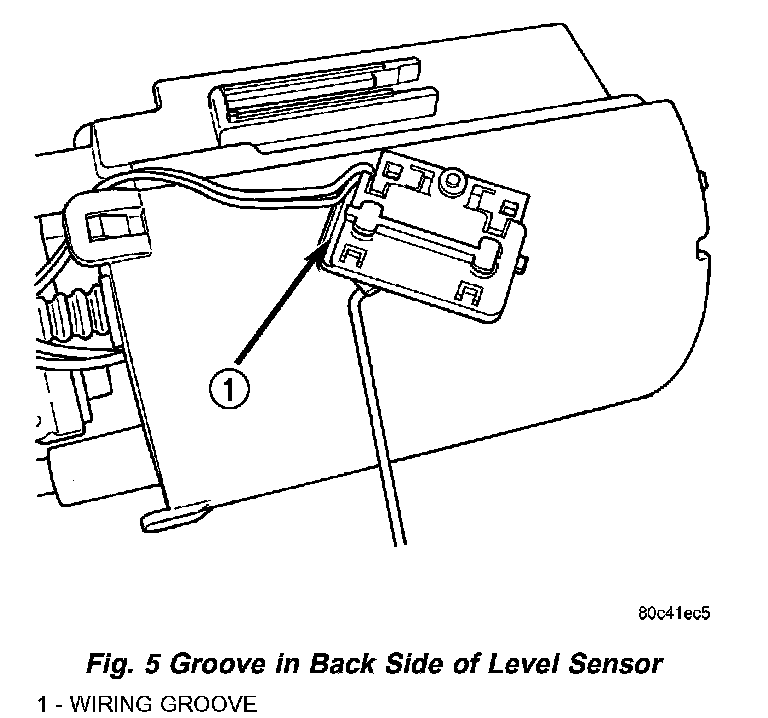 1

80c41ec5

Fig. 5 Groove in Back Side of Level Sensor

1 - WIRING GROOVE