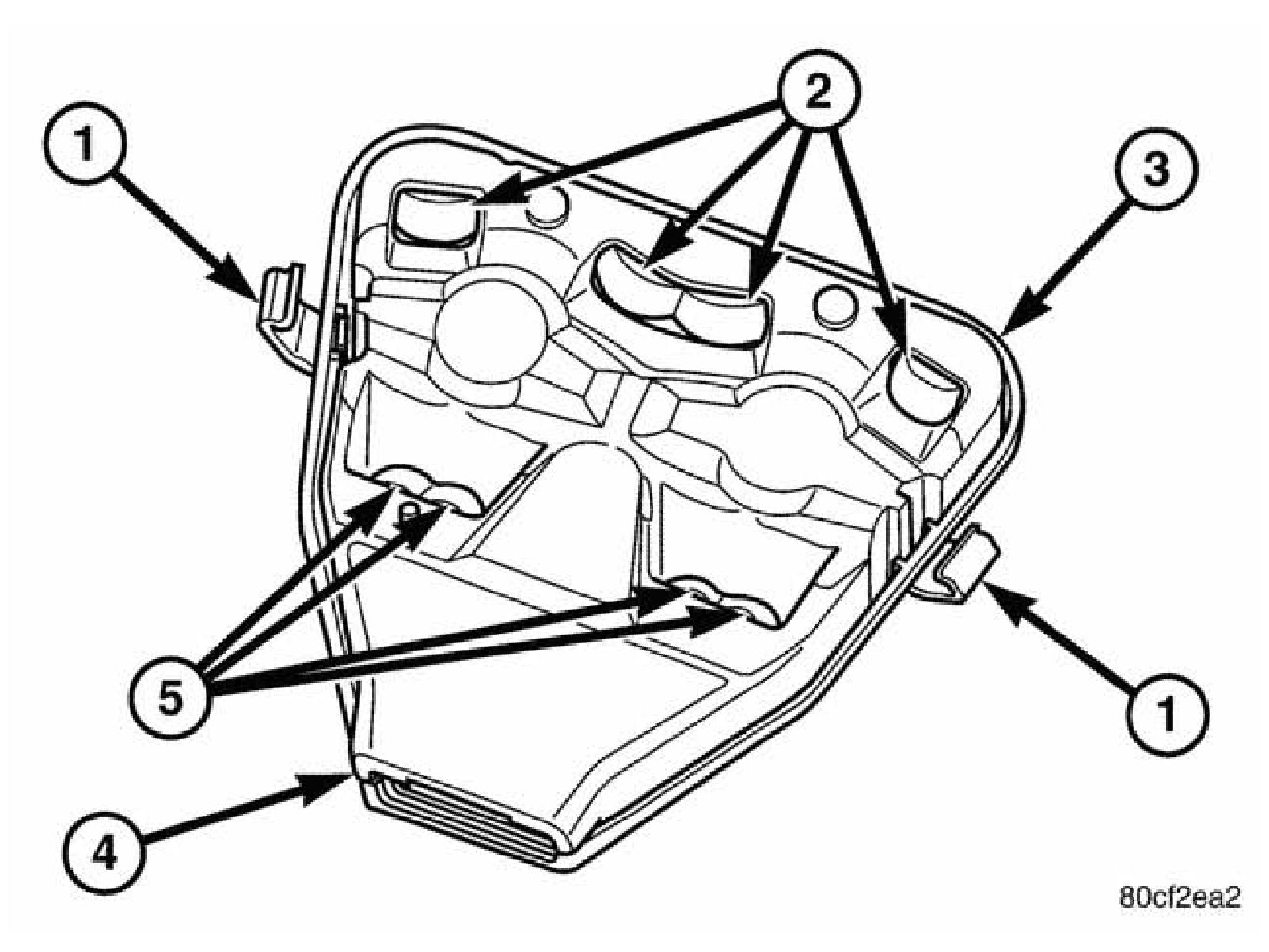 1
2
3
5
1
4
80cf2ea2