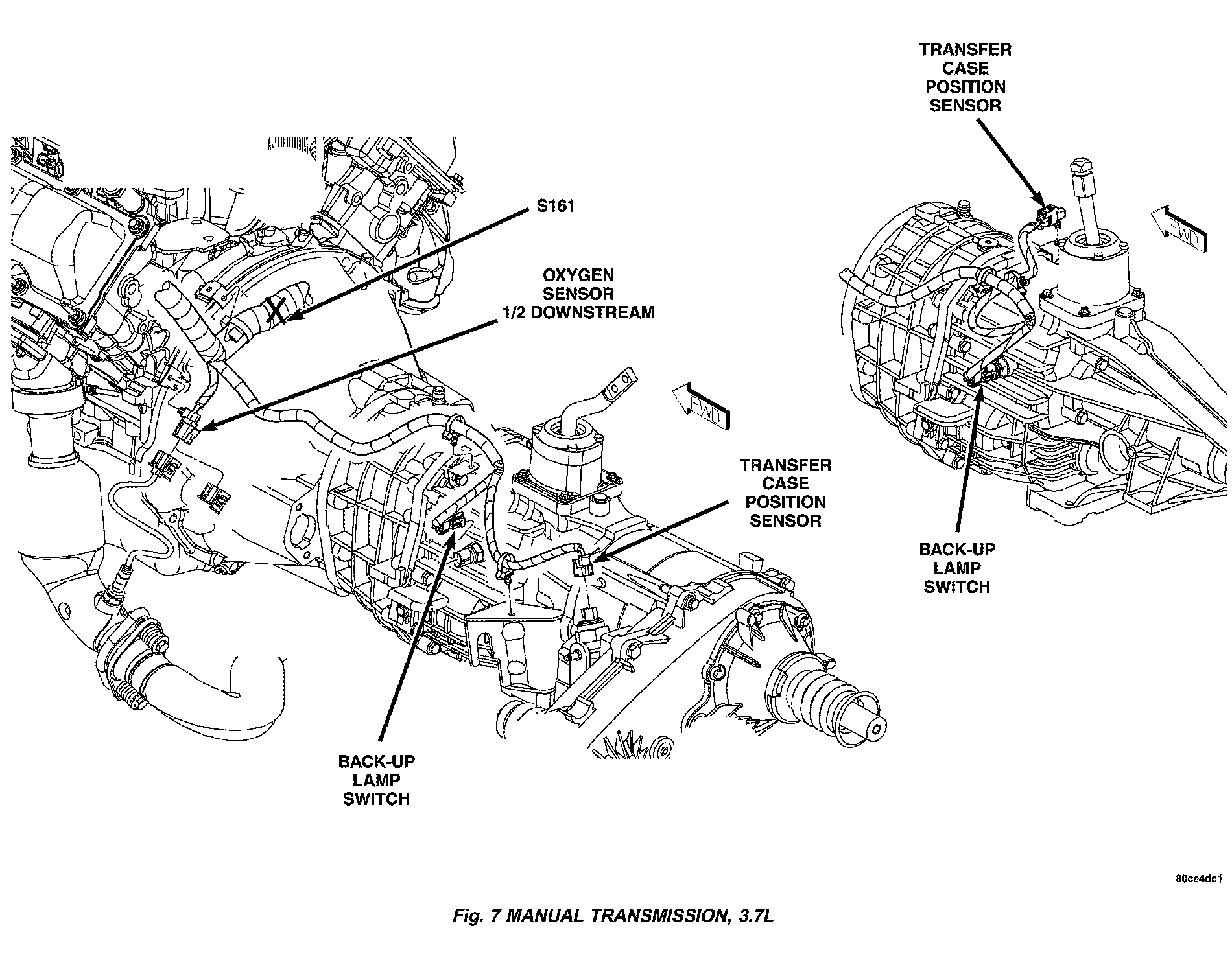 TRANSFER CASE POSITION SENSOR

S161

OXYGEN SENSOR 1/2 DOWNSTREAM

FWD

FWD

TRANSFER CASE POSITION SENSOR

BACK-UP LAMP SWITCH

BACK-UP LAMP SWITCH

80ce4dc1

Fig. 7 MANUAL TRANSMISSION, 3.7L