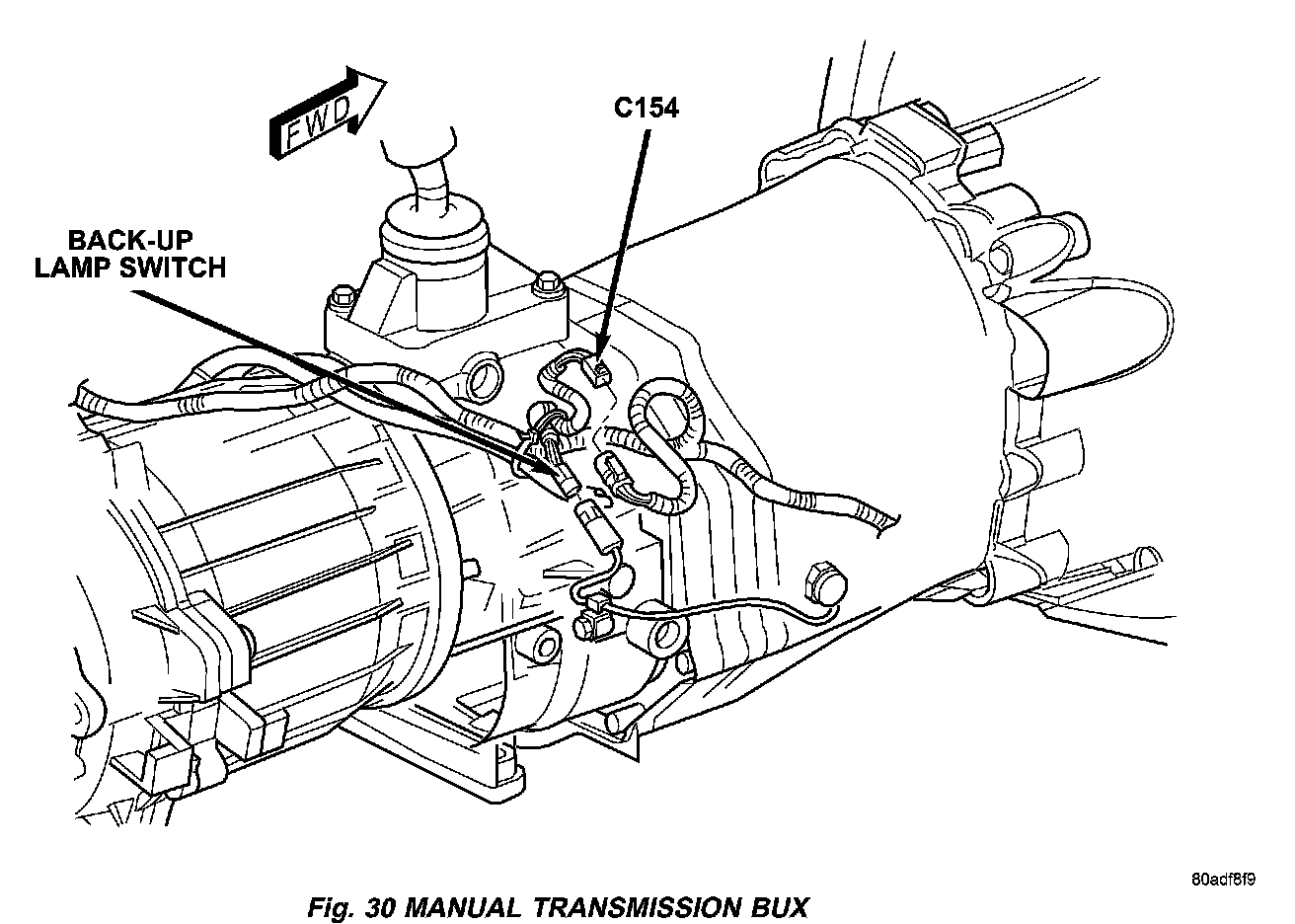 FWD

C154

BACK-UP LAMP SWITCH

80adf8f9

Fig. 30 MANUAL TRANSMISSION BUX