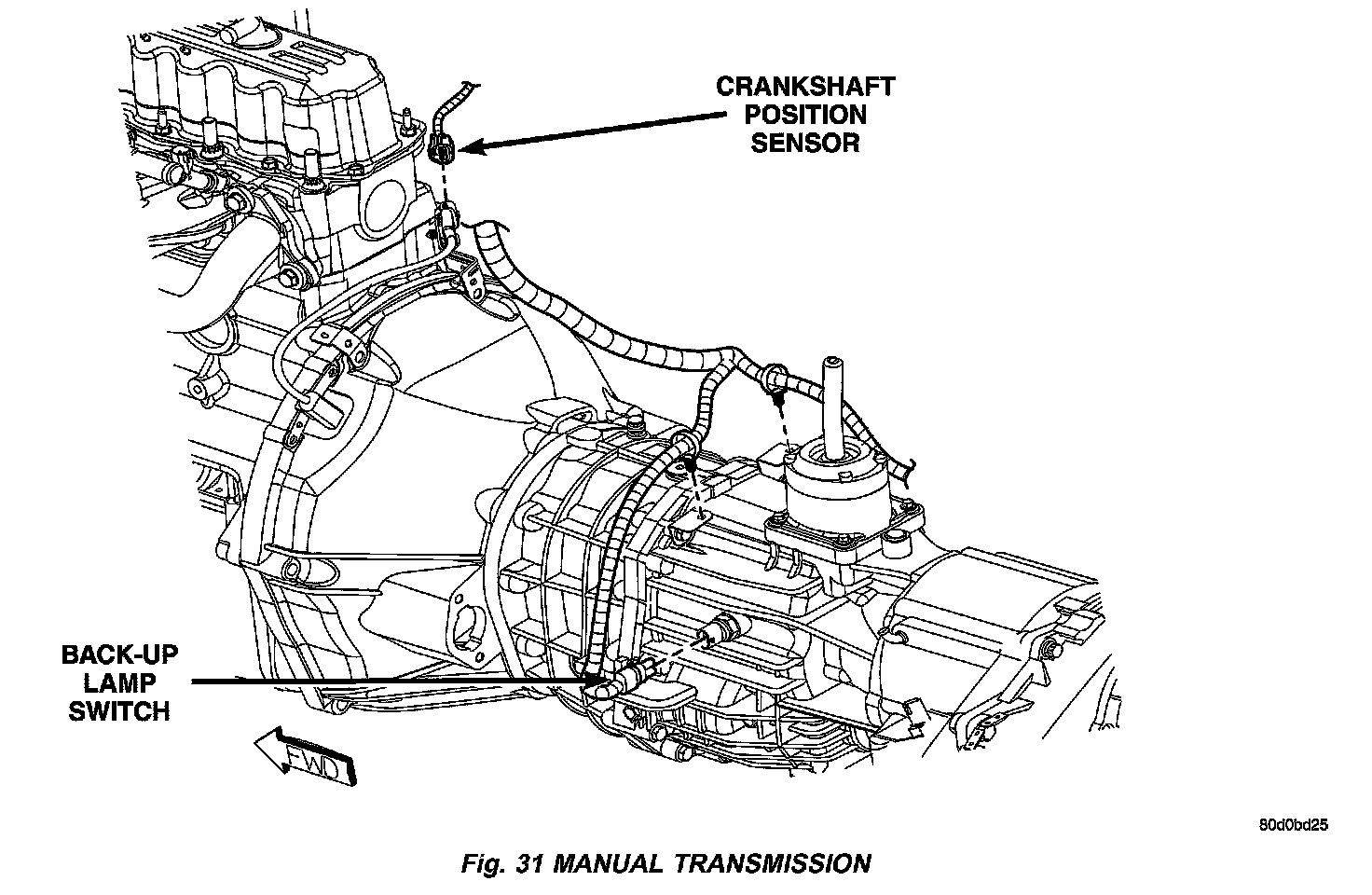 CRANKSHAFT POSITION SENSOR

BACK-UP LAMP SWITCH

FWD

80d0bd25

Fig. 31 MANUAL TRANSMISSION