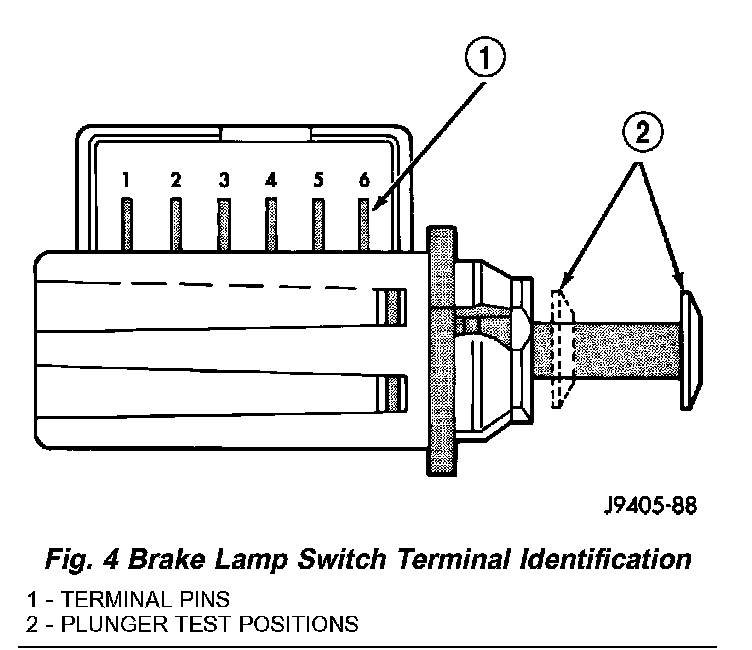 1

2

1 2 3 4 5 6

J9405-88

Fig. 4 Brake Lamp Switch Terminal Identification

1 - TERMINAL PINS
2 - PLUNGER TEST POSITIONS