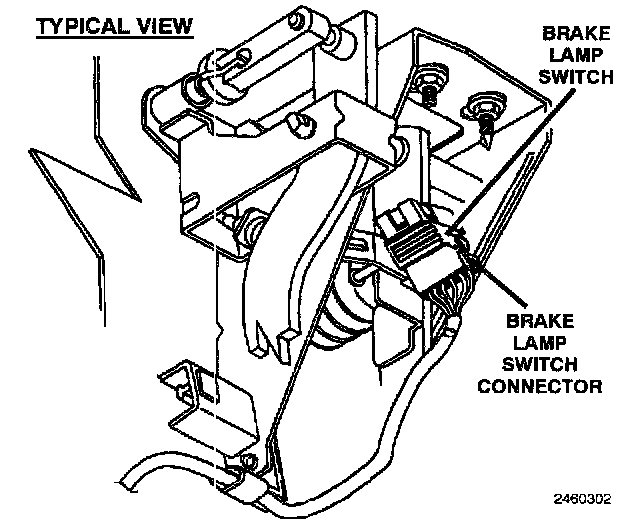 TYPICAL VIEW

BRAKE LAMP SWITCH

BRAKE LAMP SWITCH CONNECTOR

2460302