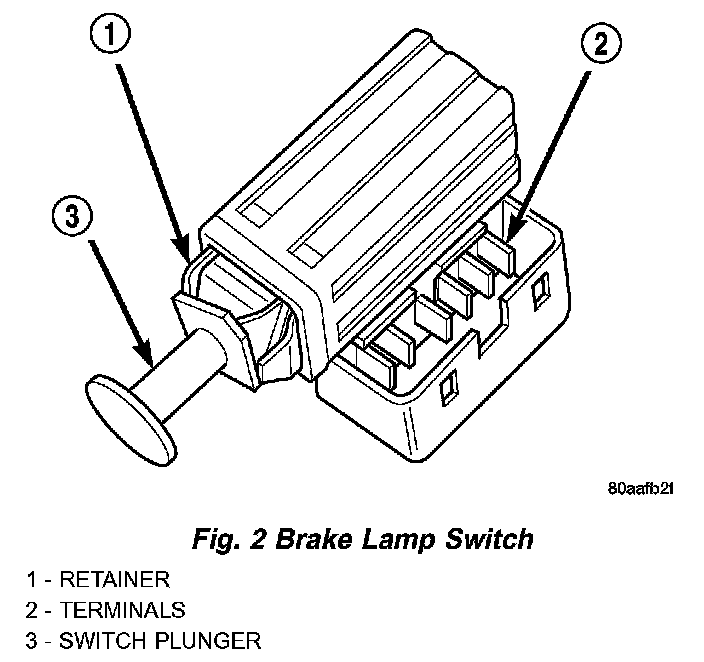 1

2

3

80aafb21

Fig. 2 Brake Lamp Switch

1 - RETAINER
2 - TERMINALS
3 - SWITCH PLUNGER