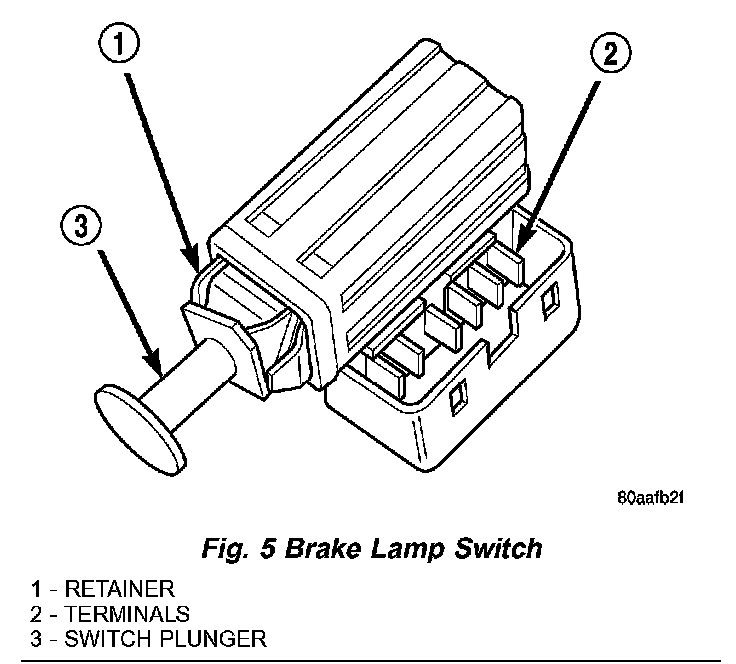 1

2

3

80aafb21

Fig. 5 Brake Lamp Switch

1 - RETAINER
2 - TERMINALS
3 - SWITCH PLUNGER