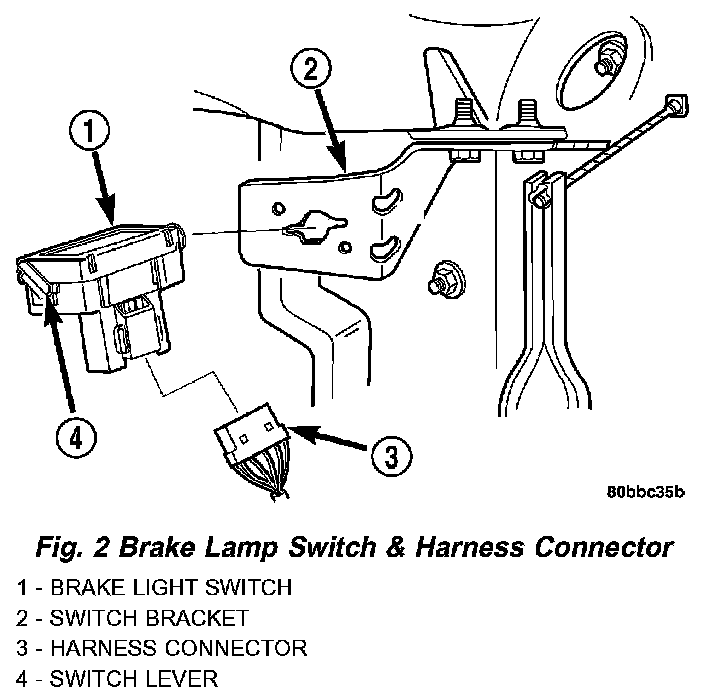 2

1

4

3

80bbc35b

Fig. 2 Brake Lamp Switch & Harness Connector

1 - BRAKE LIGHT SWITCH
2 - SWITCH BRACKET
3 - HARNESS CONNECTOR
4 - SWITCH LEVER