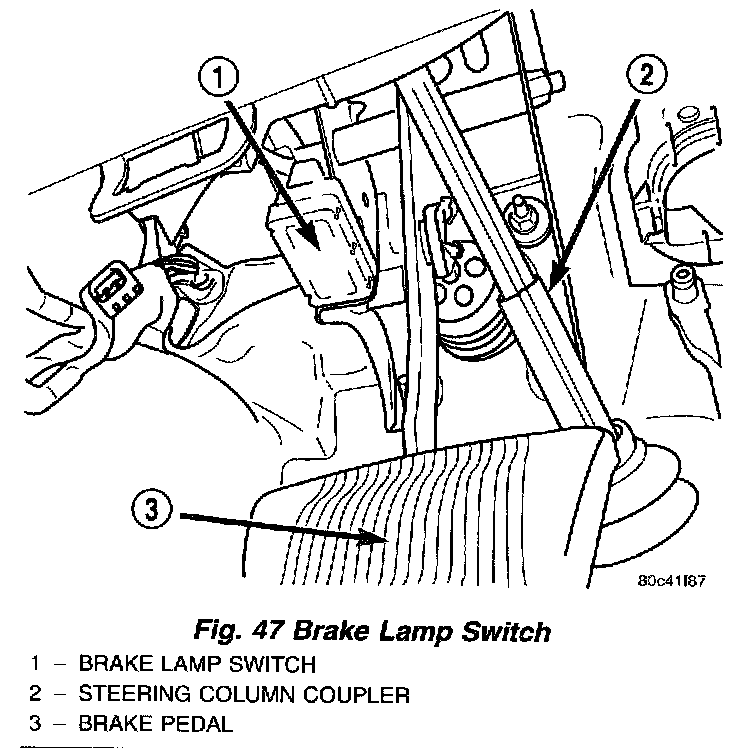 1

2

3

80c41f87

Fig. 47 Brake Lamp Switch

1 – BRAKE LAMP SWITCH
2 – STEERING COLUMN COUPLER
3 – BRAKE PEDAL