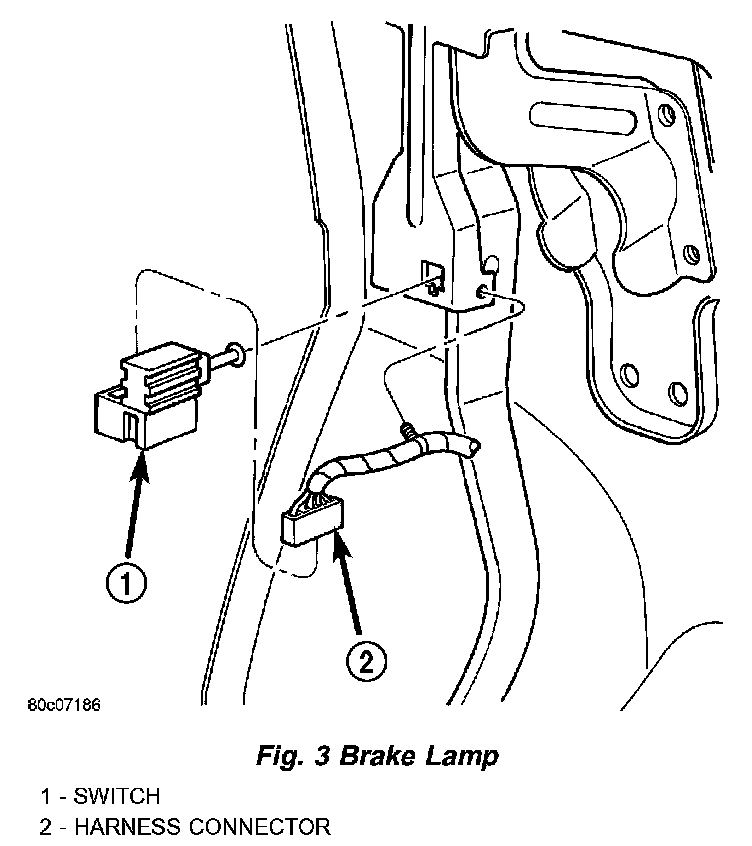 1

2

80c07186

Fig. 3 Brake Lamp

1 - SWITCH
2 - HARNESS CONNECTOR