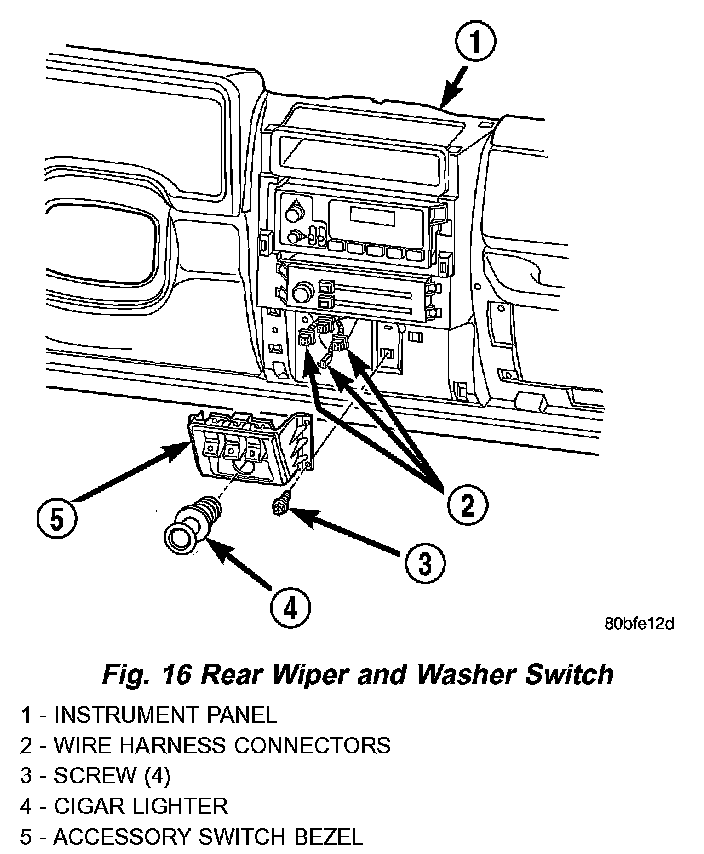 1

2

5

3

4

80bfe12d

Fig. 16 Rear Wiper and Washer Switch

1 - INSTRUMENT PANEL
2 - WIRE HARNESS CONNECTORS
3 - SCREW (4)
4 - CIGAR LIGHTER
5 - ACCESSORY SWITCH BEZEL