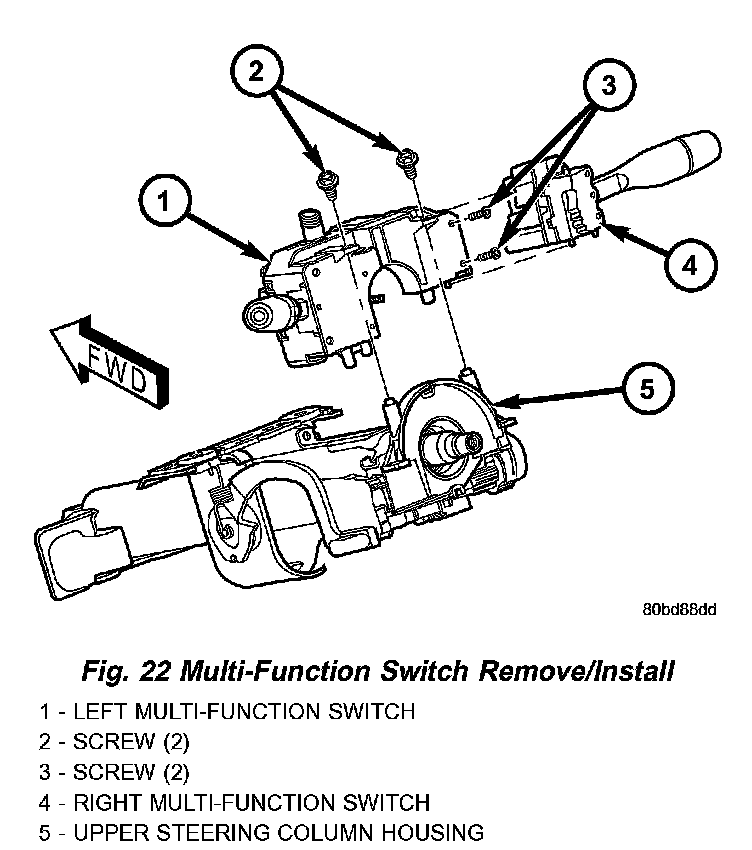 2

3

1

4

FWD

5

80bd88dd

Fig. 22 Multi-Function Switch Remove/Install

1 - LEFT MULTI-FUNCTION SWITCH
2 - SCREW (2)
3 - SCREW (2)
4 - RIGHT MULTI-FUNCTION SWITCH
5 - UPPER STEERING COLUMN HOUSING