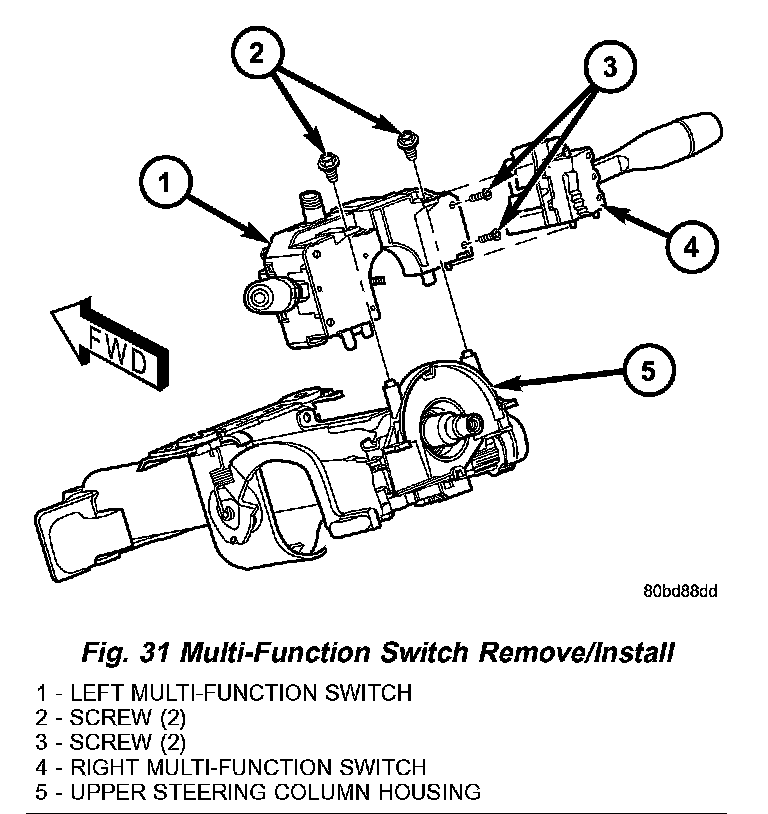 2

3

1

4

FWD

5

80bd88dd

Fig. 31 Multi-Function Switch Remove/Install

1 - LEFT MULTI-FUNCTION SWITCH
2 - SCREW (2)
3 - SCREW (2)
4 - RIGHT MULTI-FUNCTION SWITCH
5 - UPPER STEERING COLUMN HOUSING