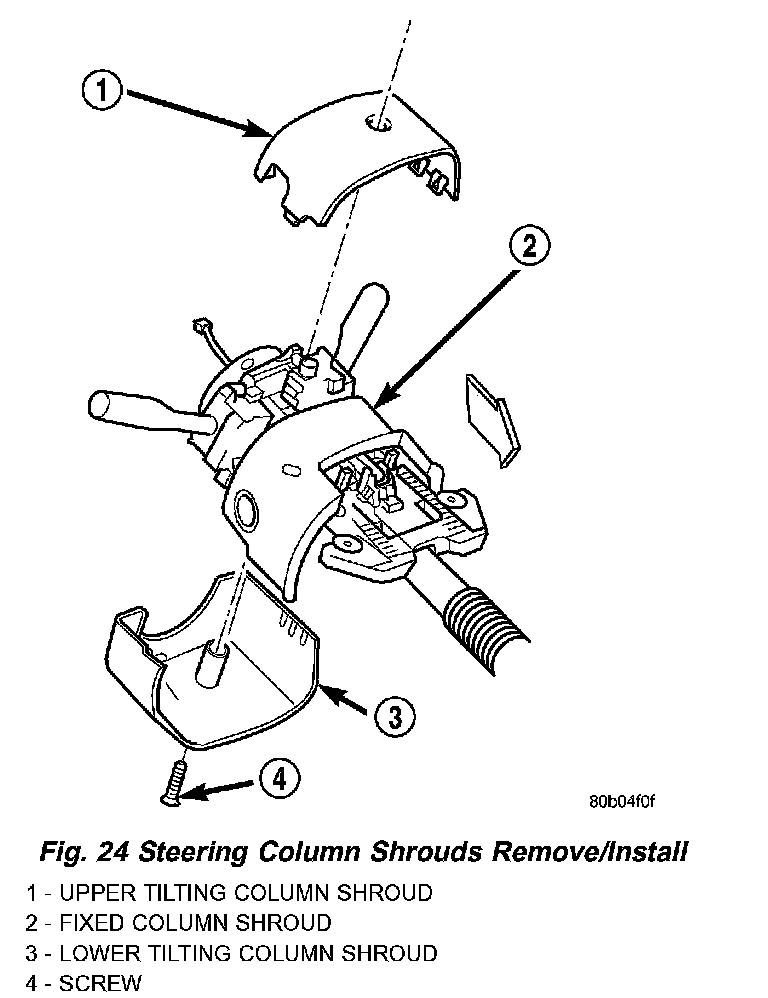 1
2
3
4
80b04f0f

Fig. 24 Steering Column Shrouds Remove/Install

1 - UPPER TILTING COLUMN SHROUD
2 - FIXED COLUMN SHROUD
3 - LOWER TILTING COLUMN SHROUD
4 - SCREW