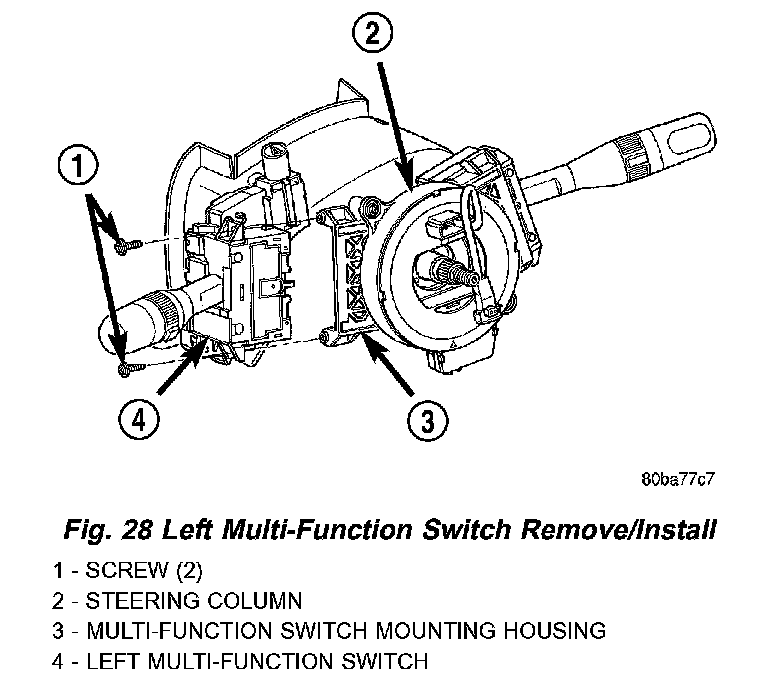 2

1

4

3

80ba77c7

Fig. 28 Left Multi-Function Switch Remove/Install

1 - SCREW (2)
2 - STEERING COLUMN
3 - MULTI-FUNCTION SWITCH MOUNTING HOUSING
4 - LEFT MULTI-FUNCTION SWITCH