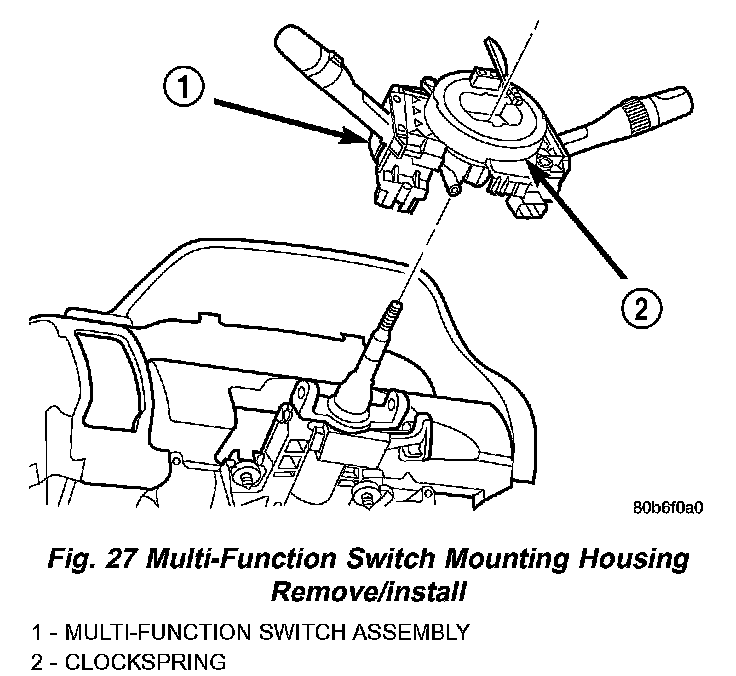 1

2

80b6f0a0

Fig. 27 Multi-Function Switch Mounting Housing Remove/install

1 - MULTI-FUNCTION SWITCH ASSEMBLY
2 - CLOCKSPRING