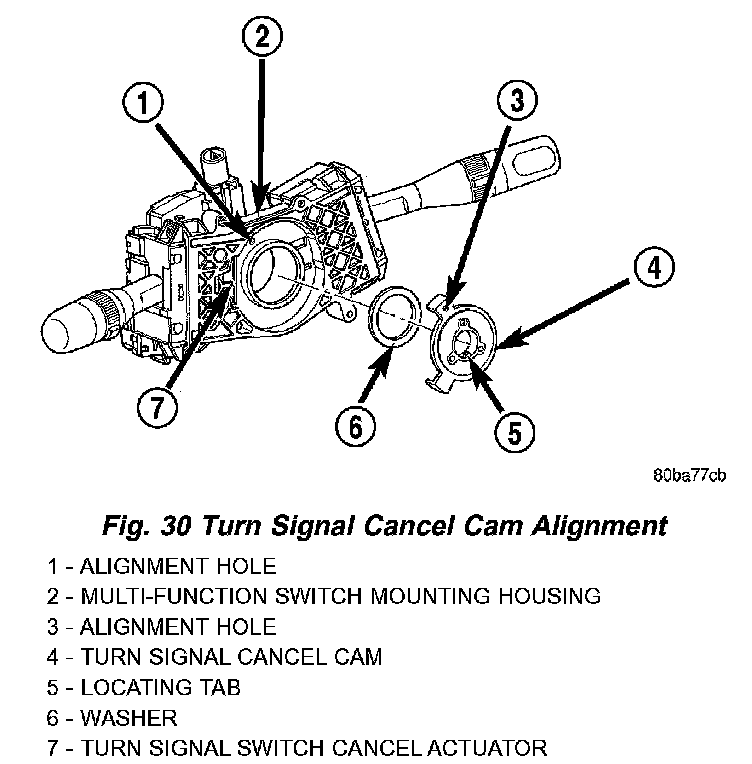 2
1
3
4
7
6
5
80ba77cb

Fig. 30 Turn Signal Cancel Cam Alignment

1 - ALIGNMENT HOLE
2 - MULTI-FUNCTION SWITCH MOUNTING HOUSING
3 - ALIGNMENT HOLE
4 - TURN SIGNAL CANCEL CAM
5 - LOCATING TAB
6 - WASHER
7 - TURN SIGNAL SWITCH CANCEL ACTUATOR