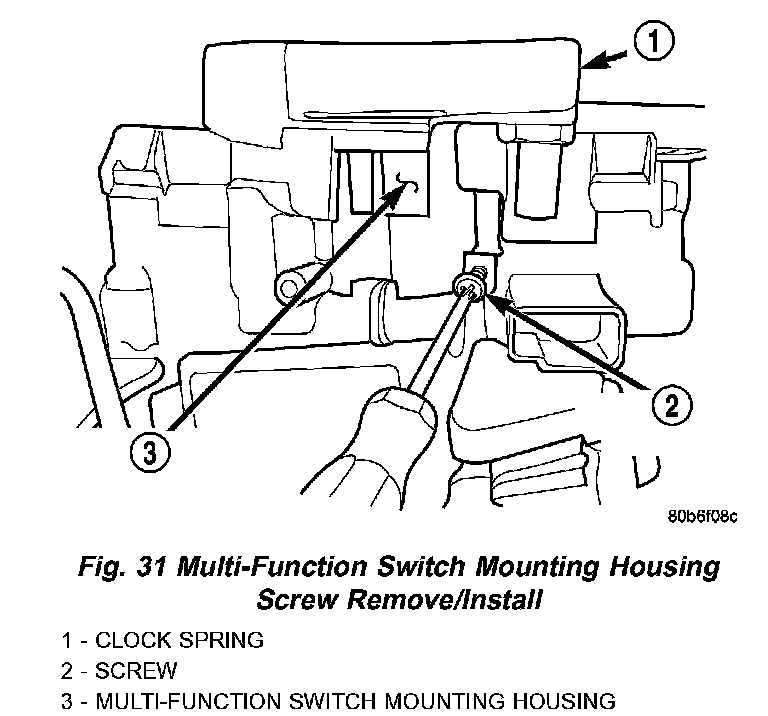 1

2

3

80b6f08c

Fig. 31 Multi-Function Switch Mounting Housing Screw Remove/Install

1 - CLOCK SPRING
2 - SCREW
3 - MULTI-FUNCTION SWITCH MOUNTING HOUSING