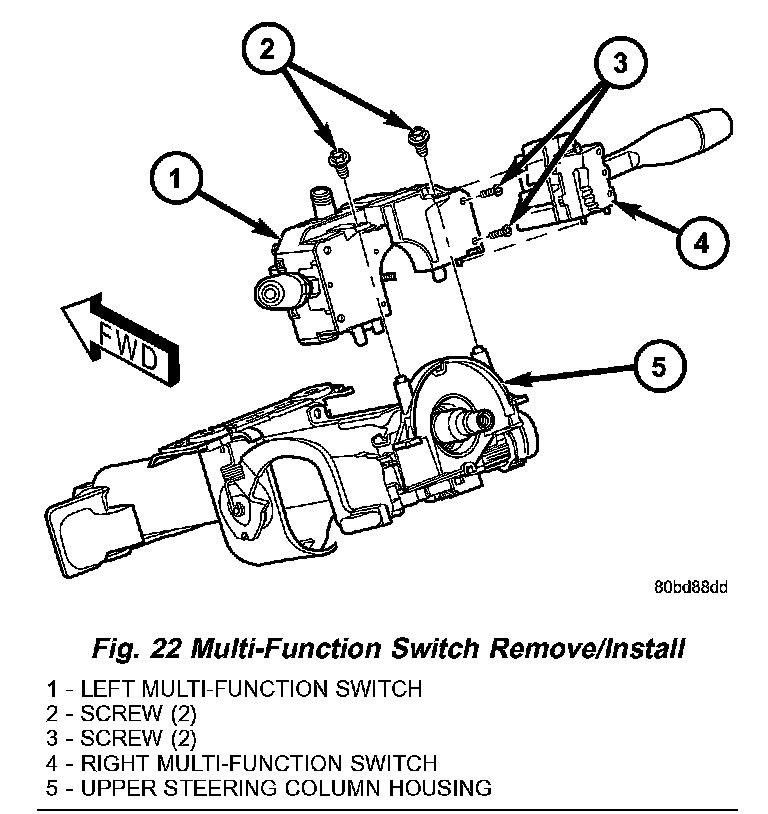 2

3

1

4

FWD

5

80bd88dd

Fig. 22 Multi-Function Switch Remove/Install

1 - LEFT MULTI-FUNCTION SWITCH
2 - SCREW (2)
3 - SCREW (2)
4 - RIGHT MULTI-FUNCTION SWITCH
5 - UPPER STEERING COLUMN HOUSING