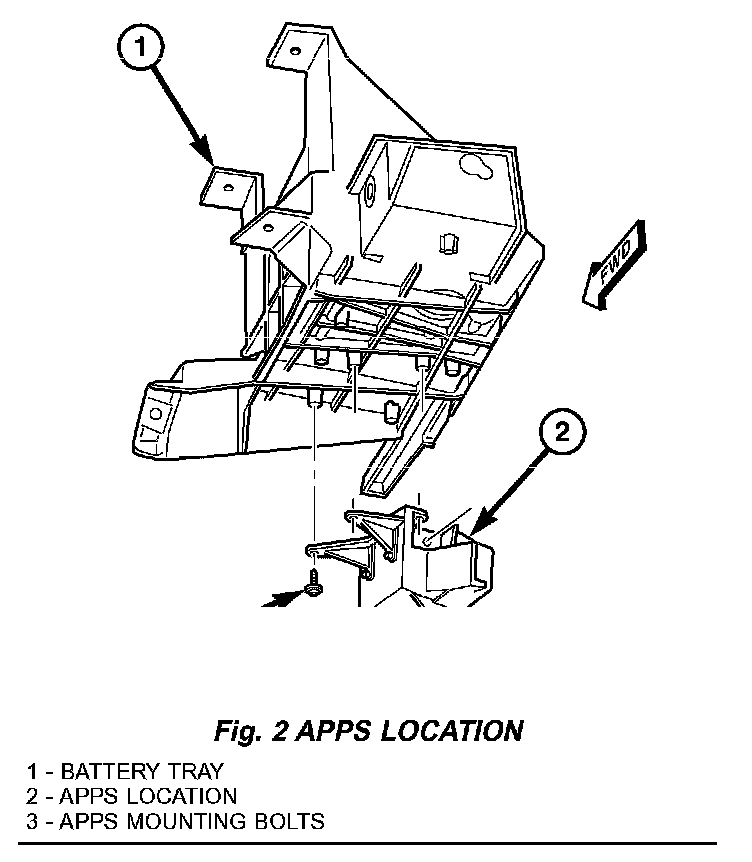 1

FWD

2

Fig. 2 APPS LOCATION

1 - BATTERY TRAY
2 - APPS LOCATION
3 - APPS MOUNTING BOLTS