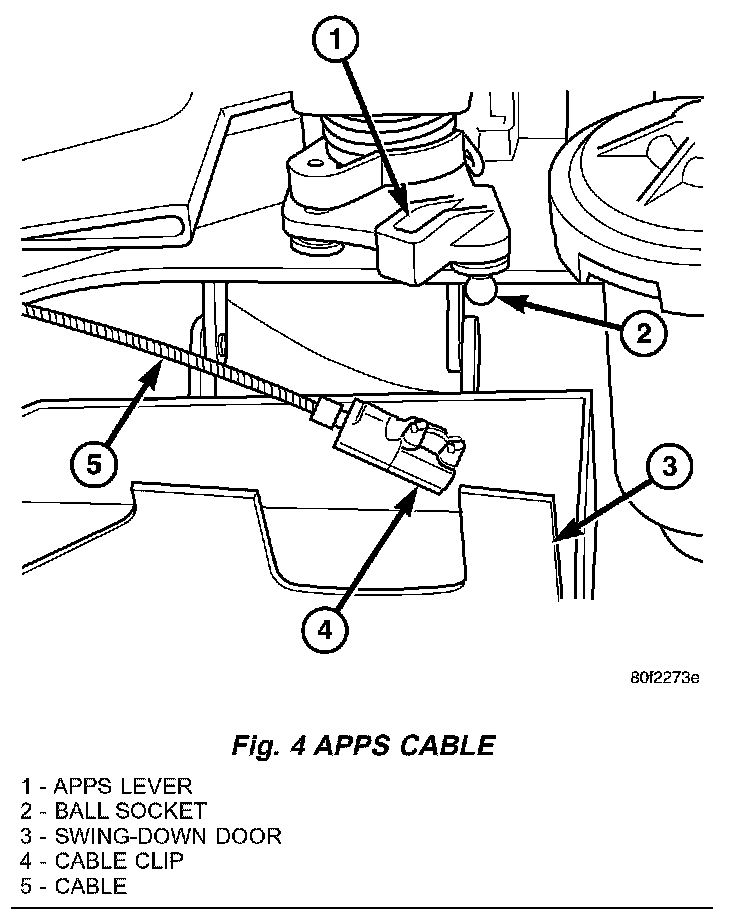 1

2

5

3

4

80f2273e

Fig. 4 APPS CABLE

1 - APPS LEVER
2 - BALL SOCKET
3 - SWING-DOWN DOOR
4 - CABLE CLIP
5 - CABLE