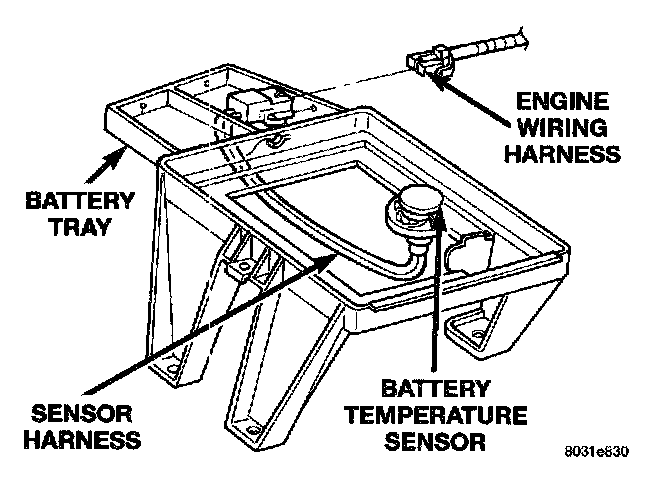 ENGINE WIRING HARNESS

BATTERY TRAY

SENSOR HARNESS

BATTERY TEMPERATURE SENSOR

8031e830