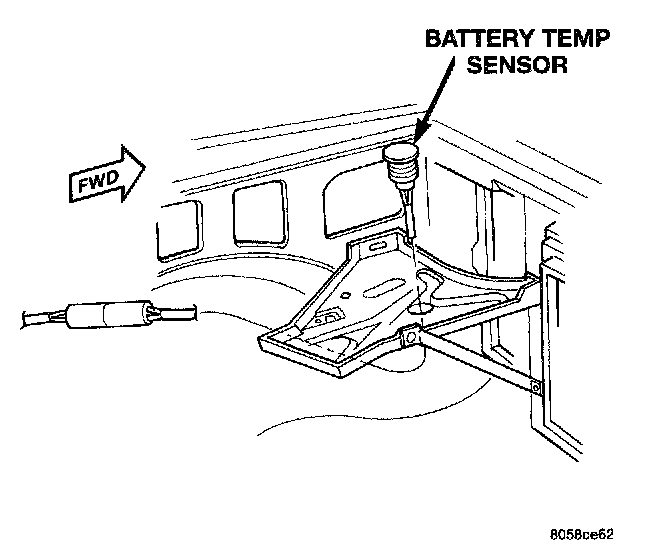 BATTERY TEMP SENSOR

FWD

8058ce62