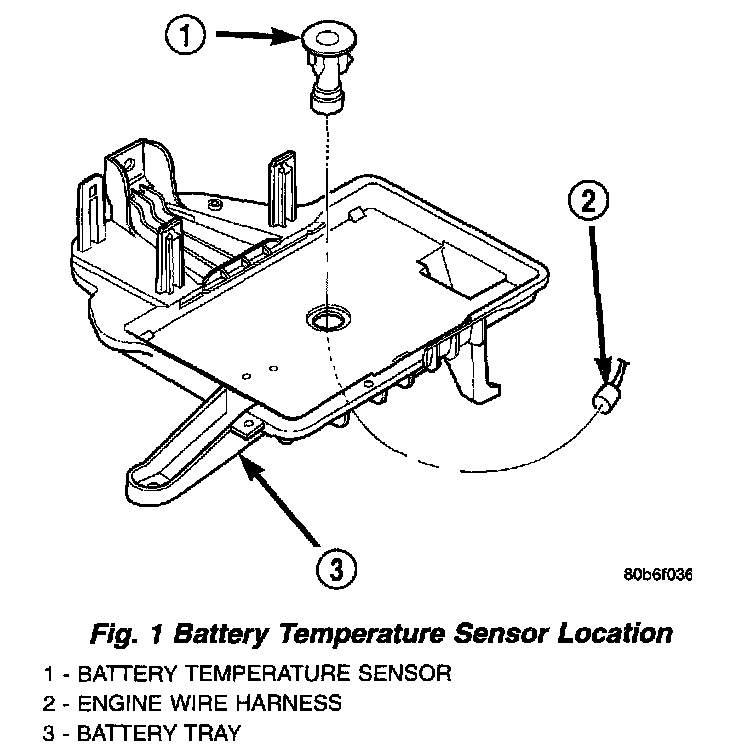 1

2

3

80b6f036

Fig. 1 Battery Temperature Sensor Location

1 - BATTERY TEMPERATURE SENSOR
2 - ENGINE WIRE HARNESS
3 - BATTERY TRAY