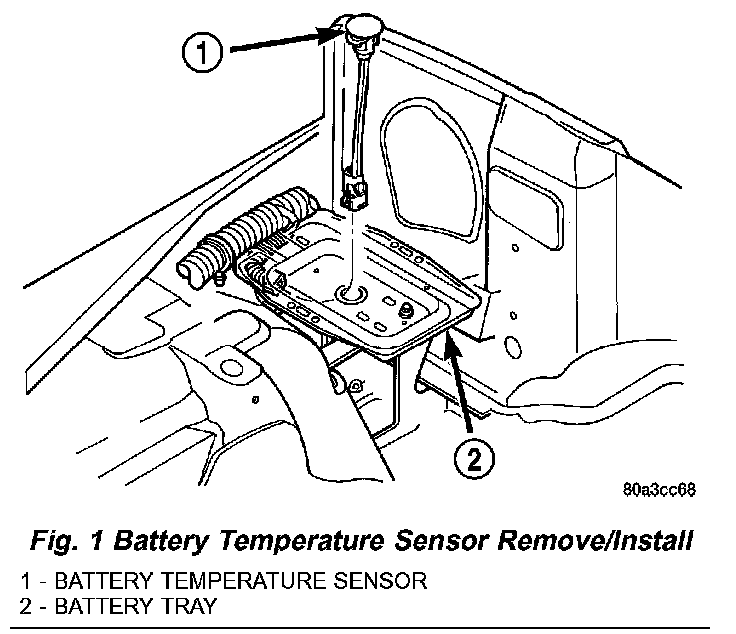 1

2

80a3cc68

Fig. 1 Battery Temperature Sensor Remove/Install

1 - BATTERY TEMPERATURE SENSOR
2 - BATTERY TRAY