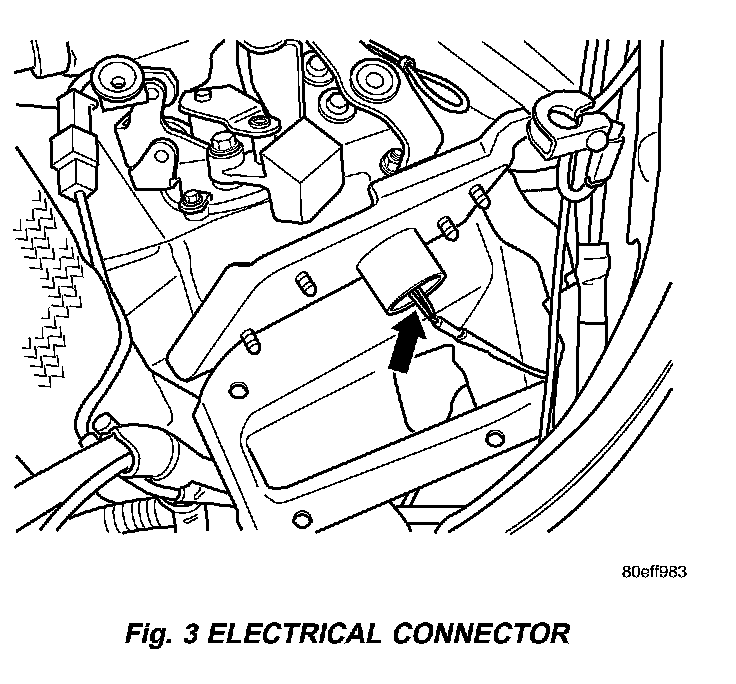 80eff983

Fig. 3 ELECTRICAL CONNECTOR