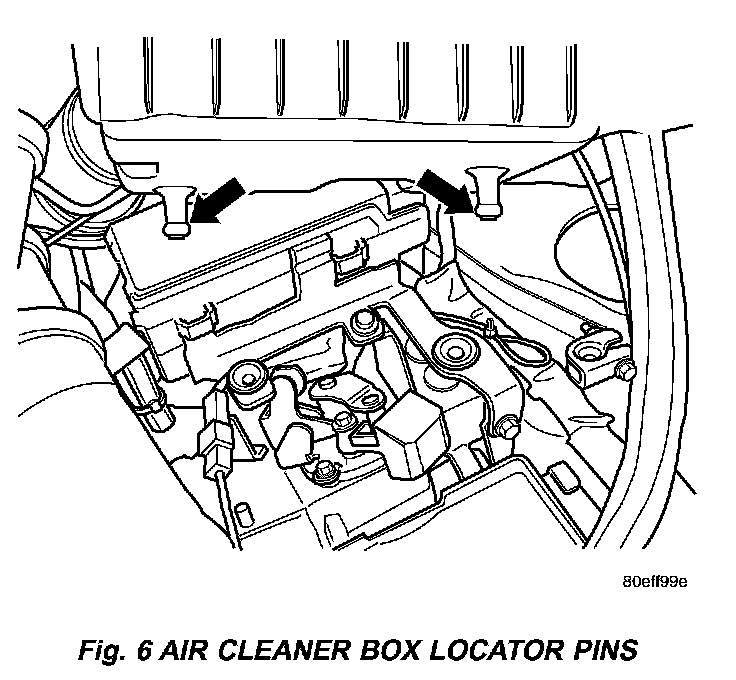 80eff99e

Fig. 6 AIR CLEANER BOX LOCATOR PINS