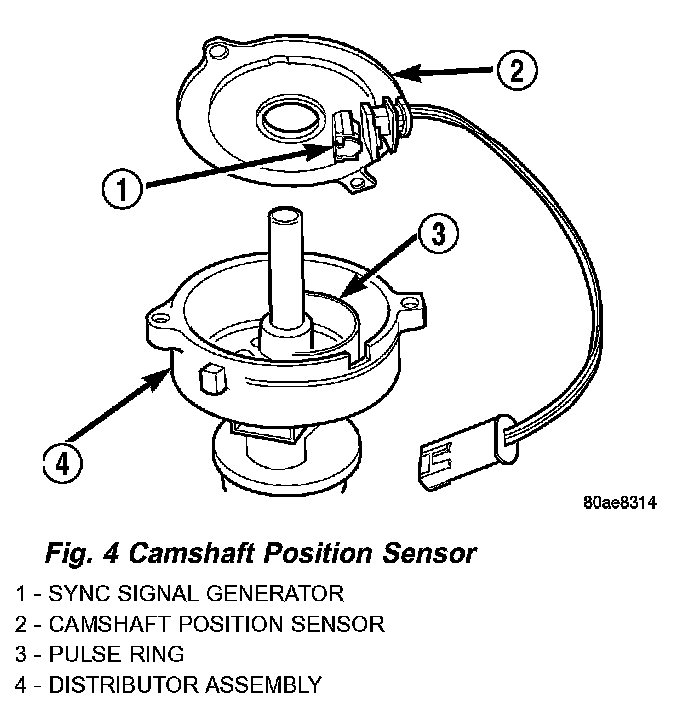 2

1

3

4

80ae8314

Fig. 4 Camshaft Position Sensor

1 - SYNC SIGNAL GENERATOR
2 - CAMSHAFT POSITION SENSOR
3 - PULSE RING
4 - DISTRIBUTOR ASSEMBLY