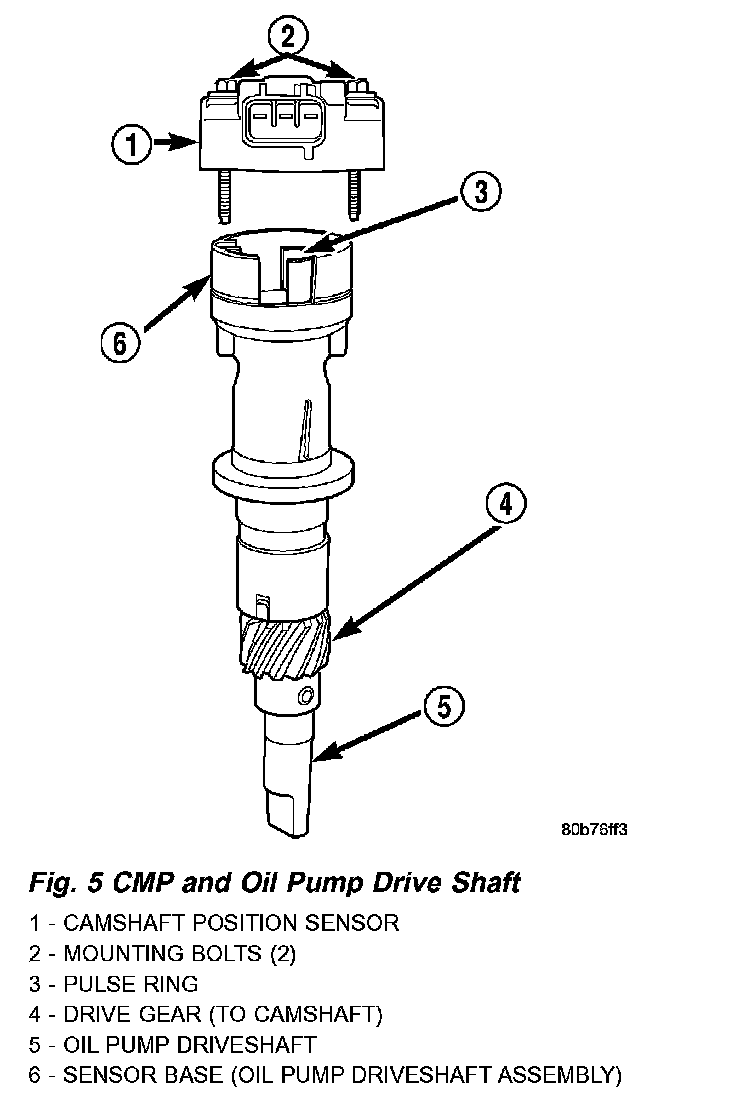 2

1

3

6

4

5

80b76ff3

Fig. 5 CMP and Oil Pump Drive Shaft

1 - CAMSHAFT POSITION SENSOR
2 - MOUNTING BOLTS (2)
3 - PULSE RING
4 - DRIVE GEAR (TO CAMSHAFT)
5 - OIL PUMP DRIVESHAFT
6 - SENSOR BASE (OIL PUMP DRIVESHAFT ASSEMBLY)