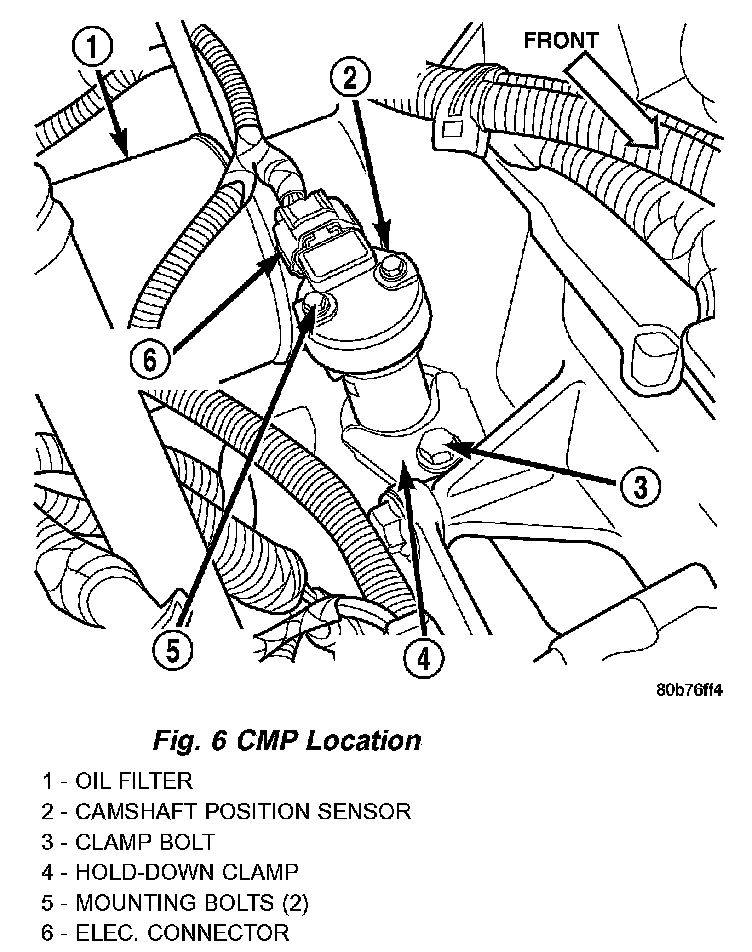 1
FRONT
2
6
3
5
4
80b76ff4

Fig. 6 CMP Location

1 - OIL FILTER
2 - CAMSHAFT POSITION SENSOR
3 - CLAMP BOLT
4 - HOLD-DOWN CLAMP
5 - MOUNTING BOLTS (2)
6 - ELEC. CONNECTOR