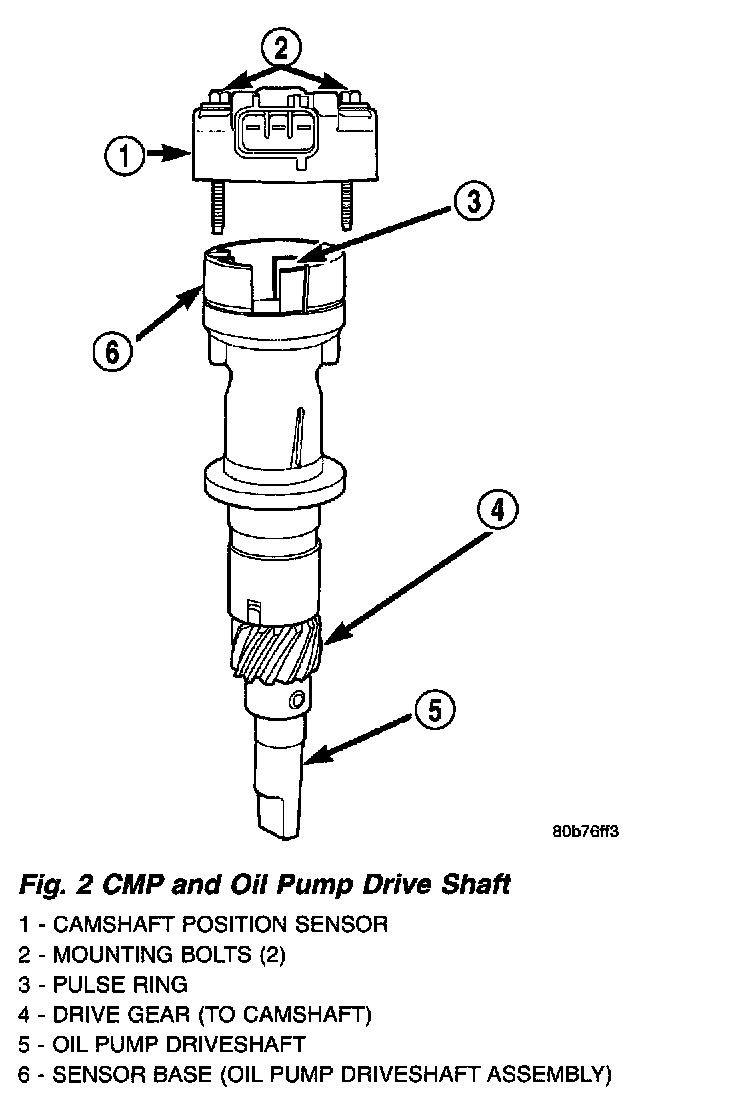 2

1

3

6

4

5

80b76ff3

Fig. 2 CMP and Oil Pump Drive Shaft

1 - CAMSHAFT POSITION SENSOR
2 - MOUNTING BOLTS (2)
3 - PULSE RING
4 - DRIVE GEAR (TO CAMSHAFT)
5 - OIL PUMP DRIVESHAFT
6 - SENSOR BASE (OIL PUMP DRIVESHAFT ASSEMBLY)