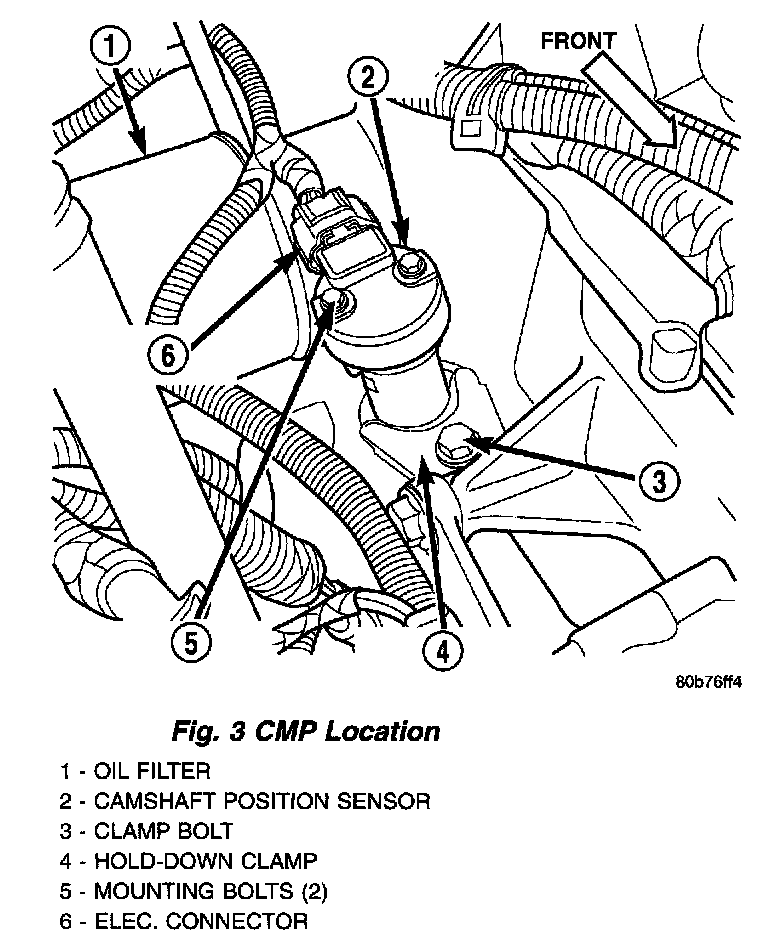 1
FRONT
2
6
3
5
4
80b76ff4

Fig. 3 CMP Location

1 - OIL FILTER
2 - CAMSHAFT POSITION SENSOR
3 - CLAMP BOLT
4 - HOLD-DOWN CLAMP
5 - MOUNTING BOLTS (2)
6 - ELEC. CONNECTOR