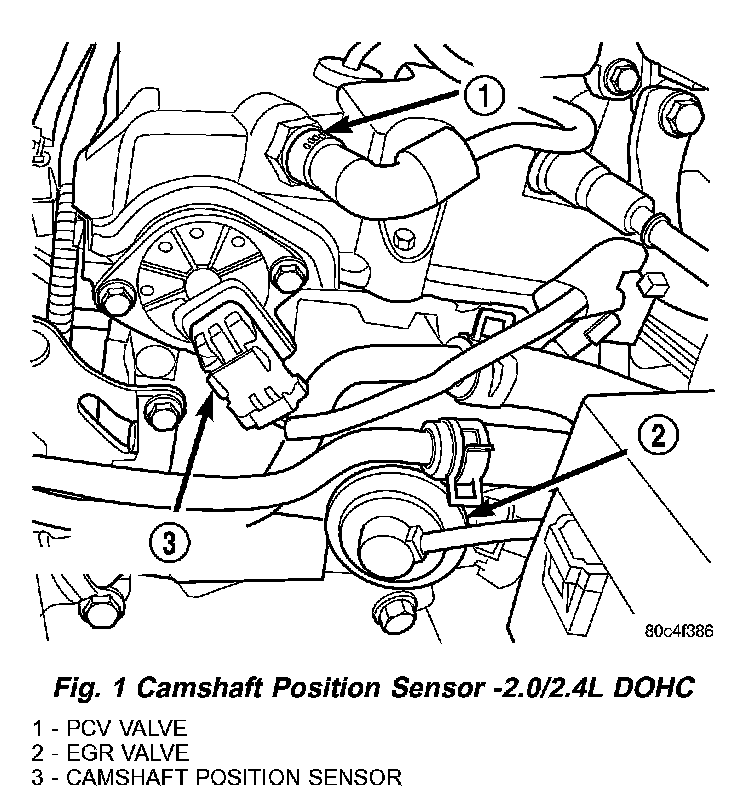 1

2

3

80c4f386

Fig. 1 Camshaft Position Sensor -2.0/2.4L DOHC

1 - PCV VALVE
2 - EGR VALVE
3 - CAMSHAFT POSITION SENSOR