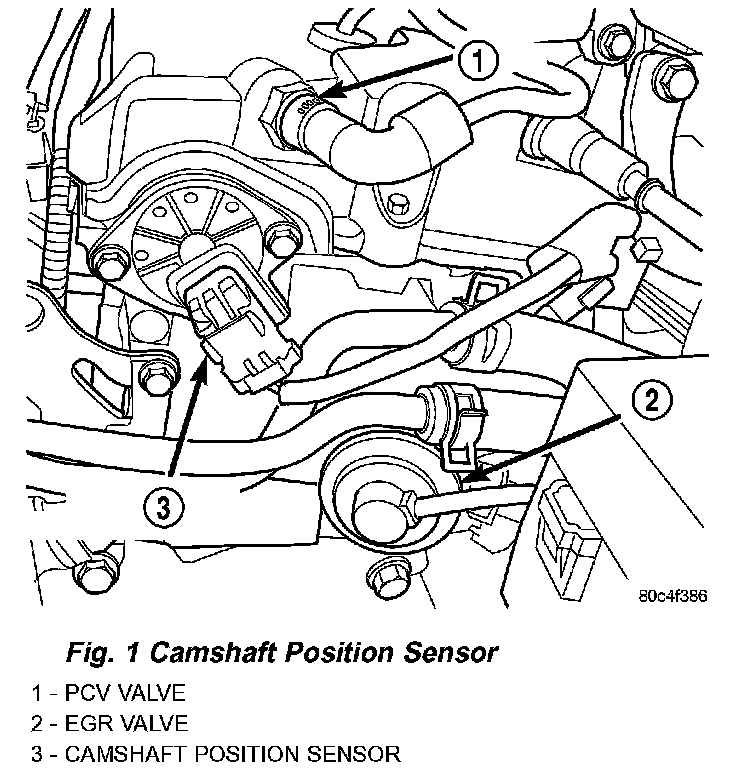 1
2
3
80c4f386

Fig. 1 Camshaft Position Sensor

1 - PCV VALVE
2 - EGR VALVE
3 - CAMSHAFT POSITION SENSOR