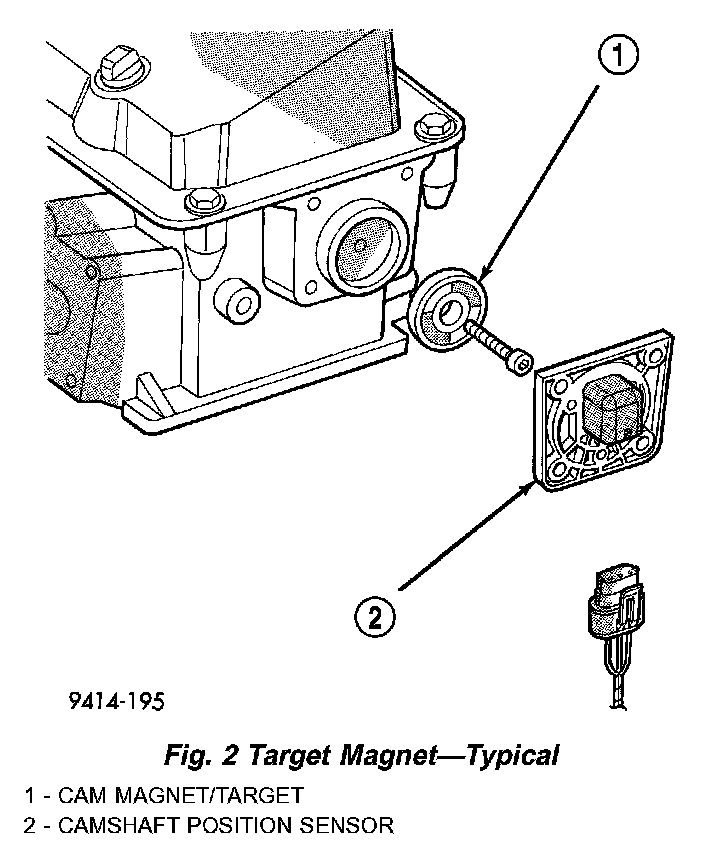 1

2

9414-195

Fig. 2 Target Magnet—Typical

1 - CAM MAGNET/TARGET
2 - CAMSHAFT POSITION SENSOR