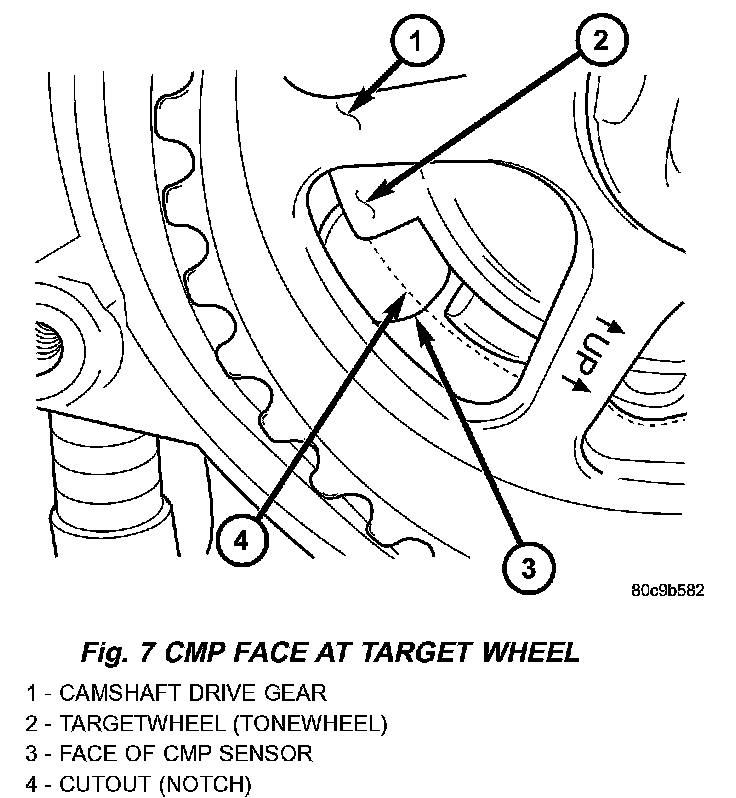 1
2
UP
4
3
80c9b582

Fig. 7 CMP FACE AT TARGET WHEEL
1 - CAMSHAFT DRIVE GEAR
2 - TARGETWHEEL (TONEWHEEL)
3 - FACE OF CMP SENSOR
4 - CUTOUT (NOTCH)