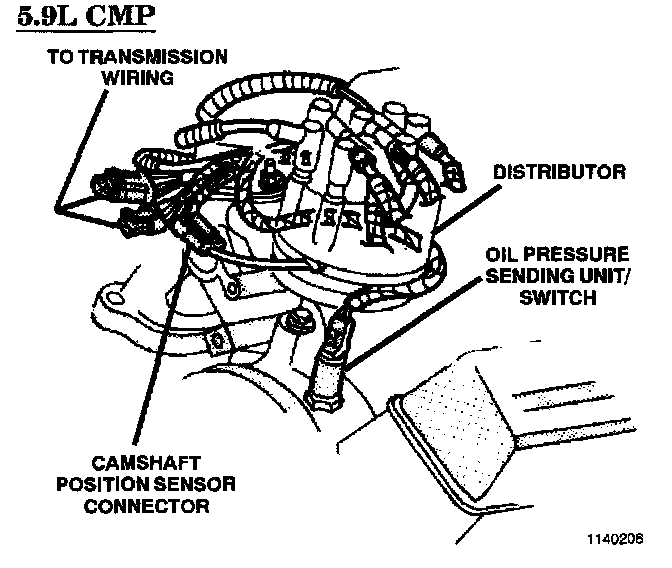 5.9L CMP

TO TRANSMISSION WIRING

DISTRIBUTOR

OIL PRESSURE SENDING UNIT/ SWITCH

CAMSHAFT POSITION SENSOR CONNECTOR

1140206