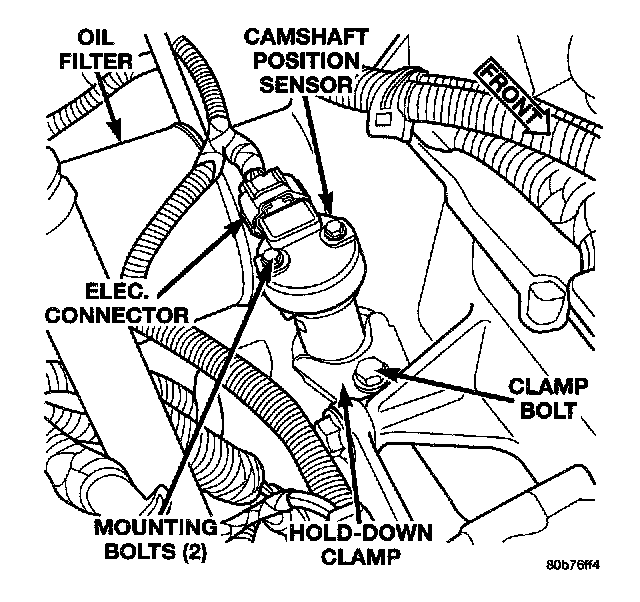 OIL FILTER

CAMSHAFT POSITION SENSOR

FRONT

ELEC. CONNECTOR

CLAMP BOLT

MOUNTING BOLTS (2)

HOLD-DOWN CLAMP

80b76ff4