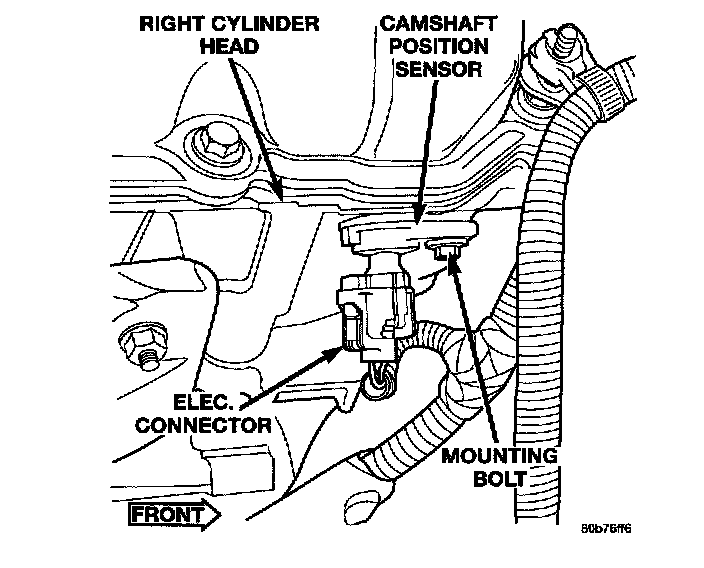 RIGHT CYLINDER HEAD

CAMSHAFT POSITION SENSOR

ELEC. CONNECTOR

MOUNTING BOLT

FRONT

80b76ff6