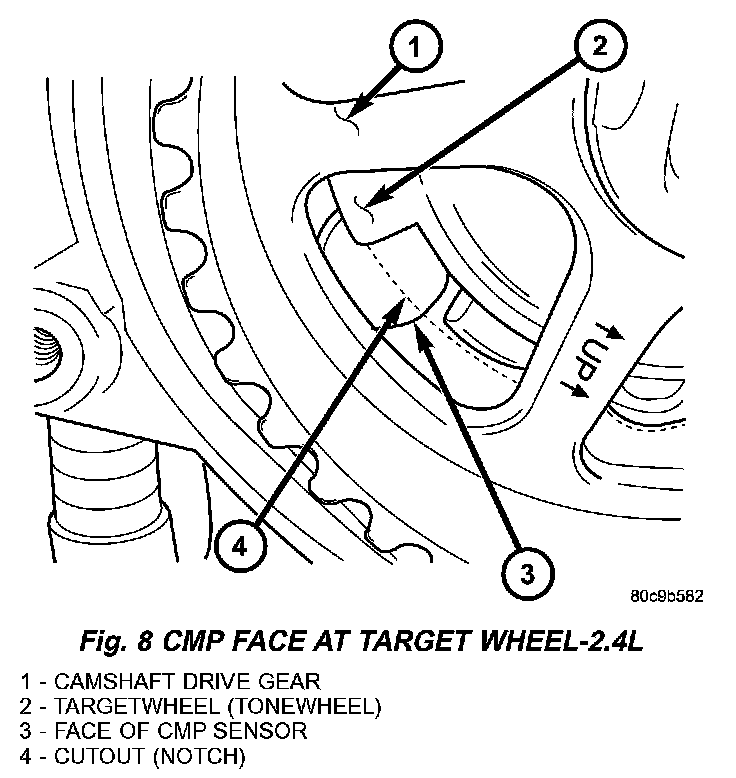 1
2
UP
4
3
80c9b582

Fig. 8 CMP FACE AT TARGET WHEEL-2.4L

1 - CAMSHAFT DRIVE GEAR
2 - TARGETWHEEL (TONEWHEEL)
3 - FACE OF CMP SENSOR
4 - CUTOUT (NOTCH)