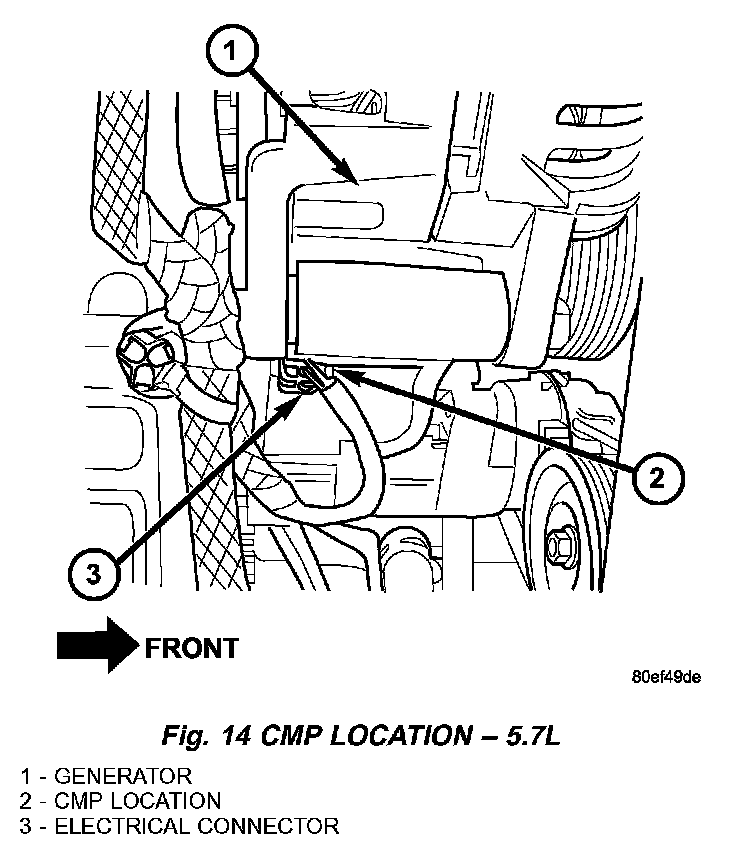 1

2

3

FRONT

80ef49de

Fig. 14 CMP LOCATION – 5.7L

1 - GENERATOR
2 - CMP LOCATION
3 - ELECTRICAL CONNECTOR